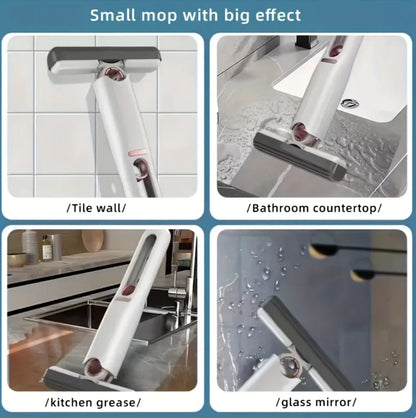 Small mop with big effect

/Tile wall/

/Bathroom countertop/

/kitchen grease/

/glass mirror/