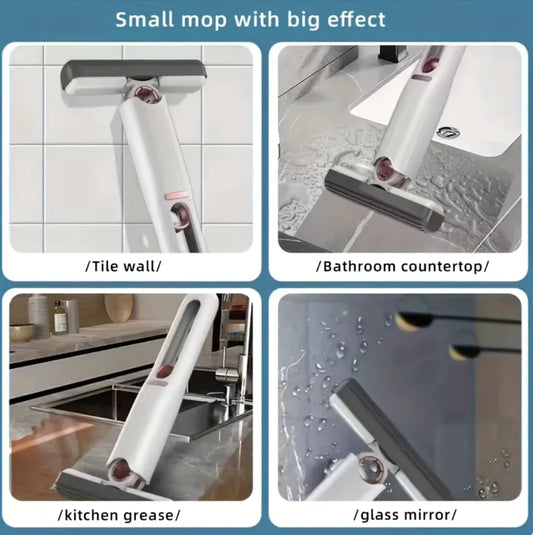 Small mop with big effect

/Tile wall/

/Bathroom countertop/

/kitchen grease/

/glass mirror/